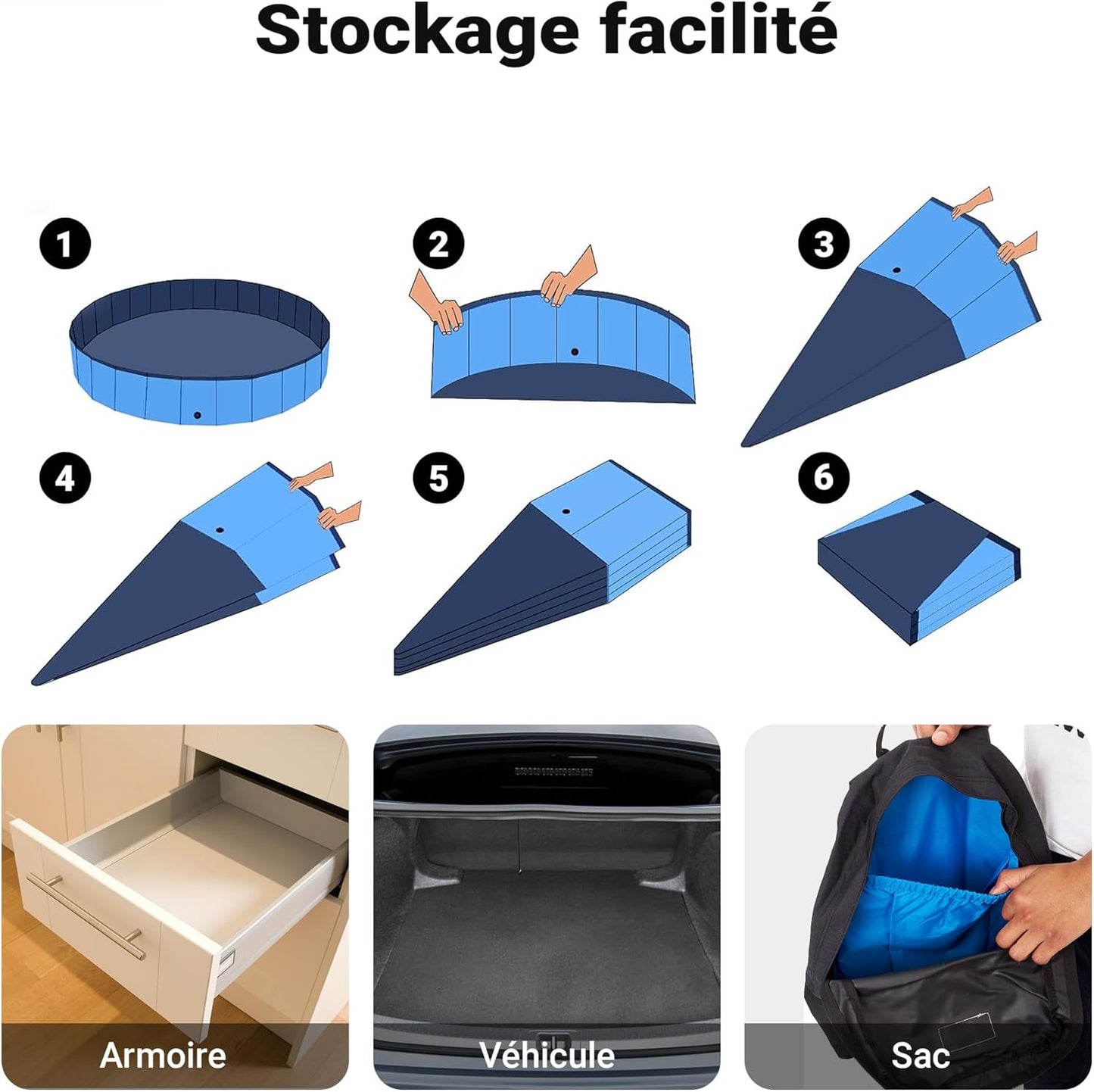 Stockage facilité

1

2

3

4

5

6

Armoire

Véhicule

Sac