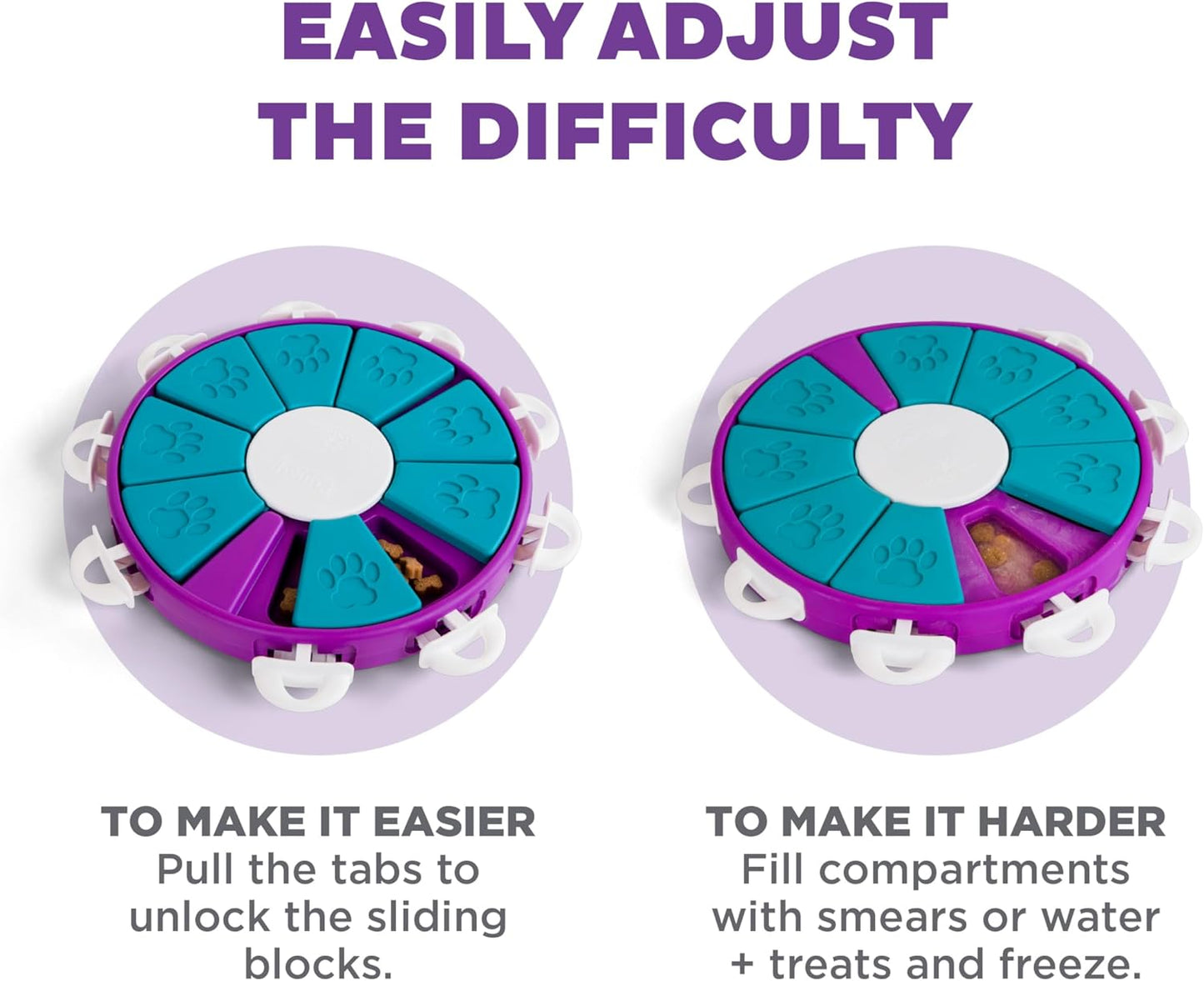 EASILY ADJUST THE DIFFICULTY

TO MAKE IT EASIER
Pull the tabs to unlock the sliding blocks.

TO MAKE IT HARDER
Fill compartments with smears or water + treats and freeze.