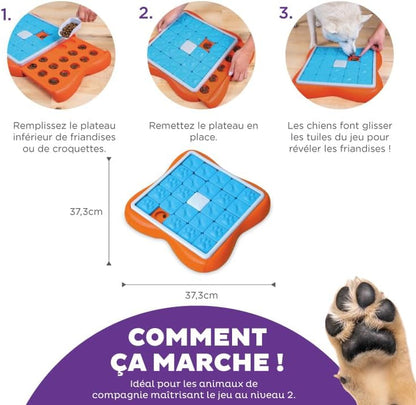 1.

Remplissez le plateau inférieur de friandises ou de croquettes.

2.

Remettez le plateau en place.

3.

Les chiens font glisser les tuiles du jeu pour révéler les friandises !

37,3cm

37,3cm

COMMENT ÇA MARCHE !

Idéal pour les animaux de compagnie maîtrisant le jeu au niveau 2.